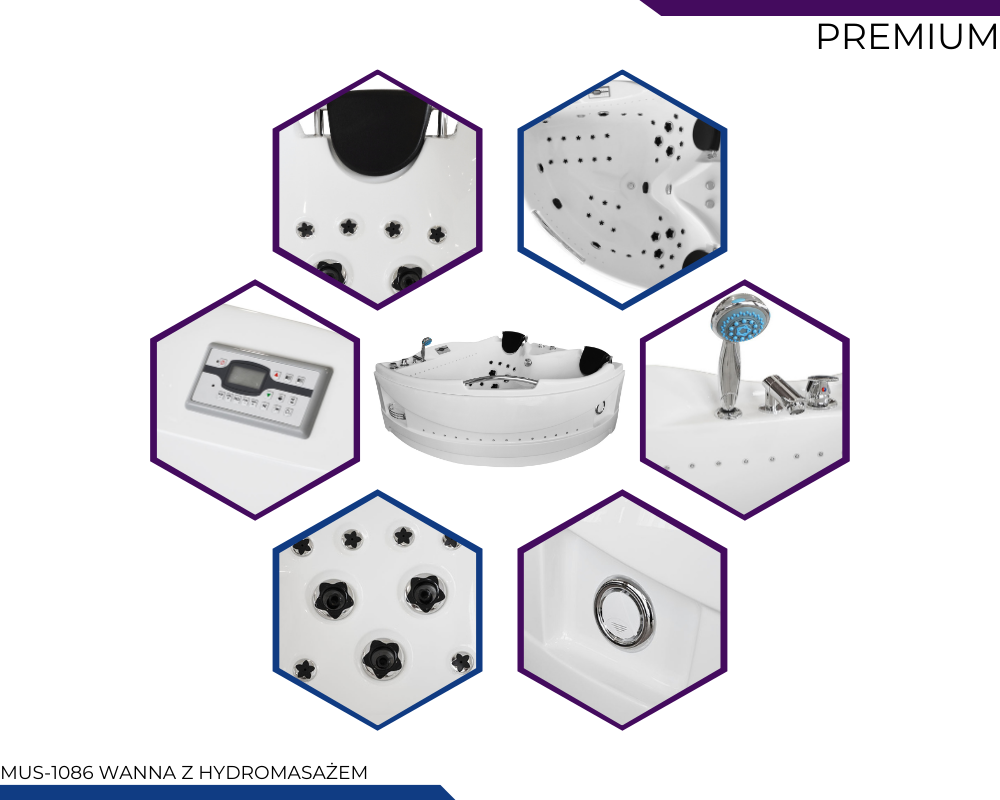 PREMIUM

MUS-1086 WANNA Z HYDROMASAŻEM