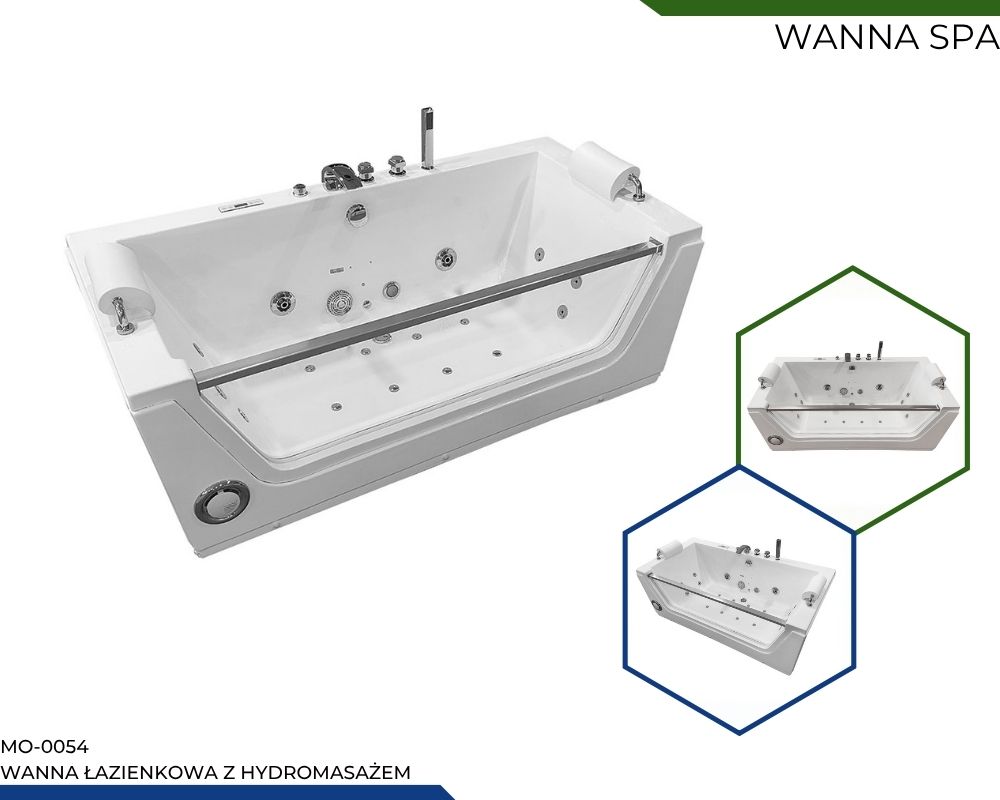 WANNA SPA

MO-0054
WANNA ŁAZIENKOWA Z HYDROMASAŻEM