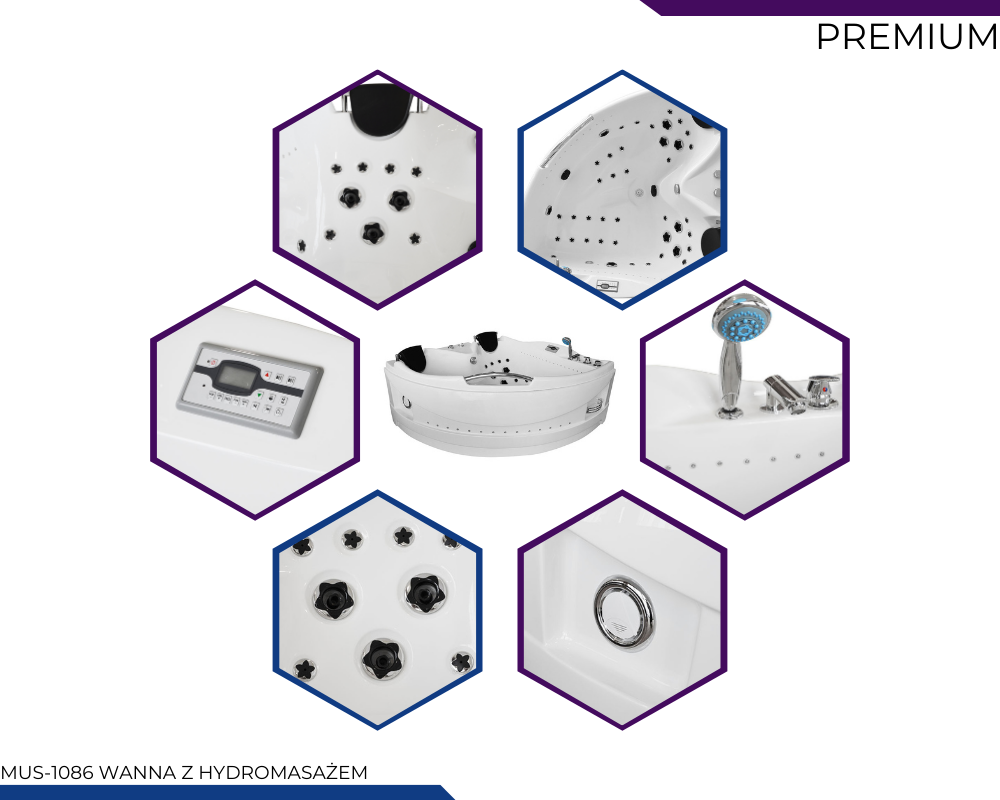 PREMIUM

MUS-1086 WANNA Z HYDROMASAŻEM