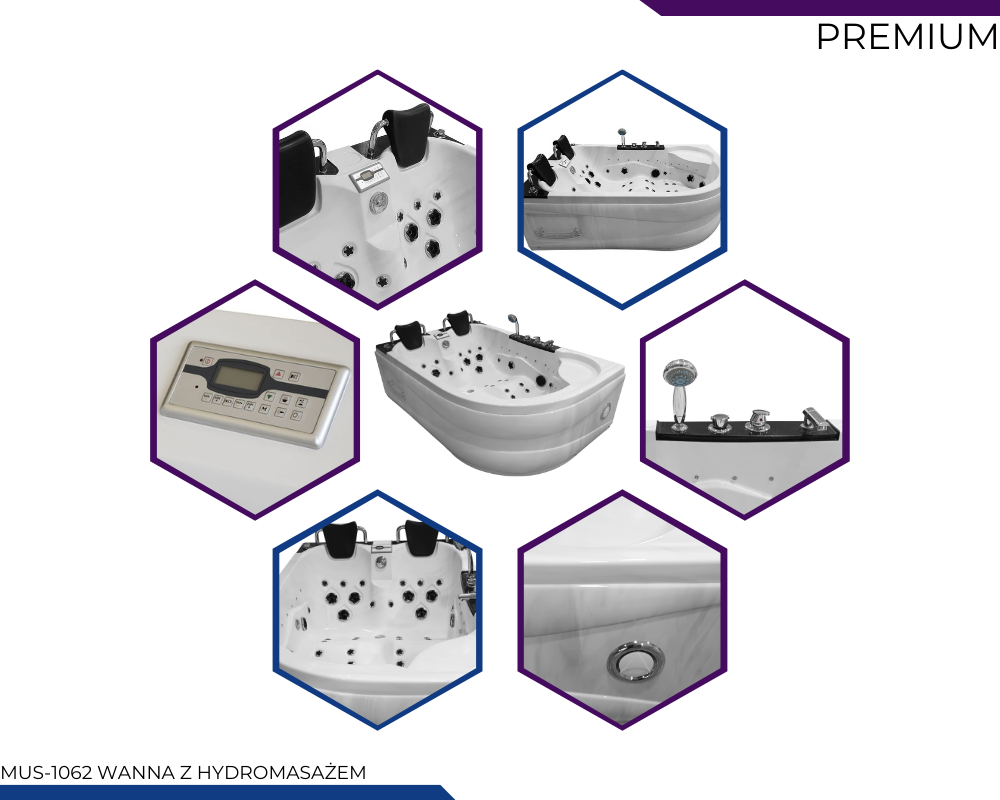 PREMIUM

MUS-1062 WANNA Z HYDROMASAŻEM