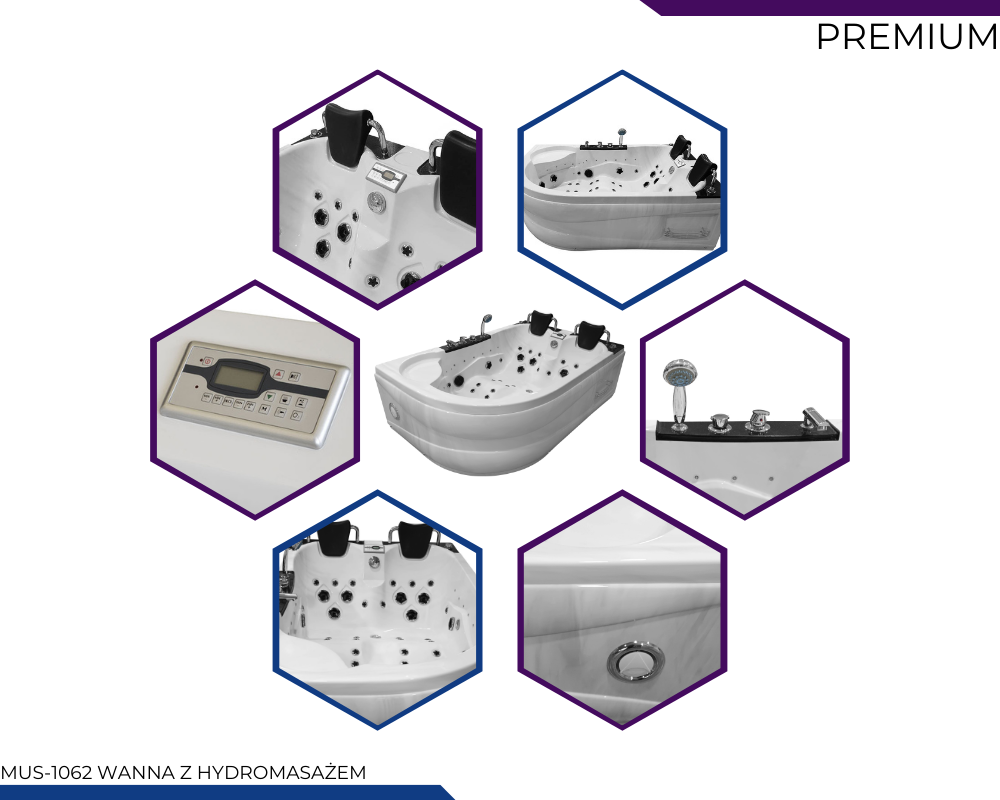 PREMIUM

MUS-1062 WANNA Z HYDROMASAŻEM