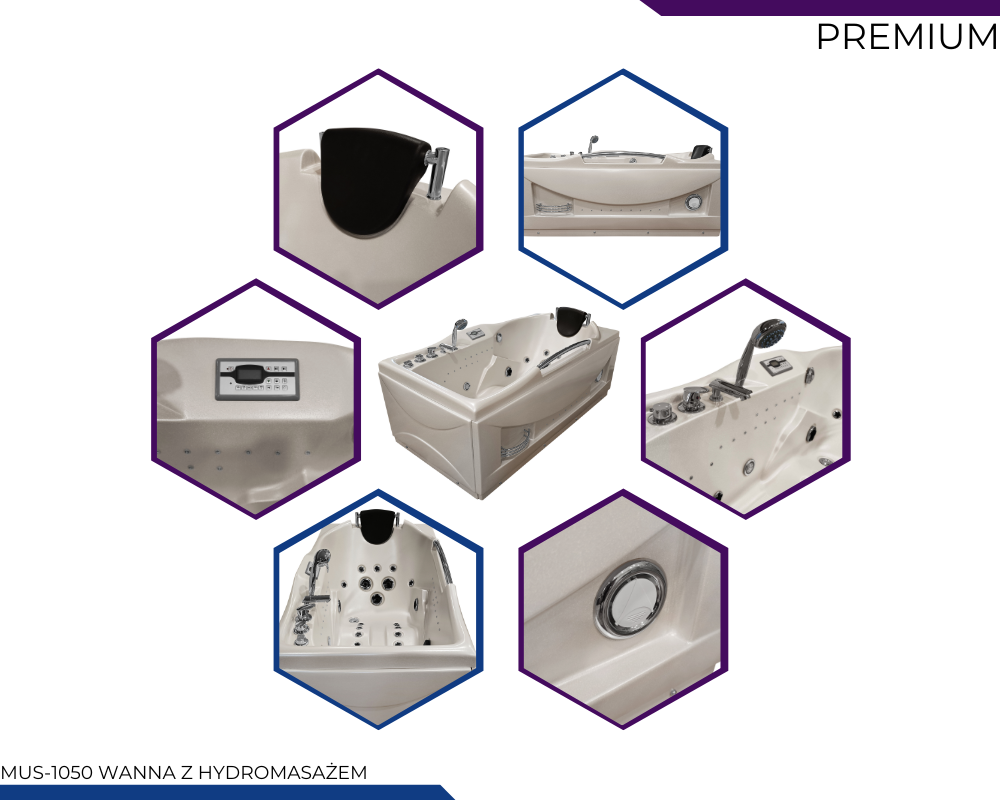 PREMIUM

MUS-1050 WANNA Z HYDROMASAŻEM