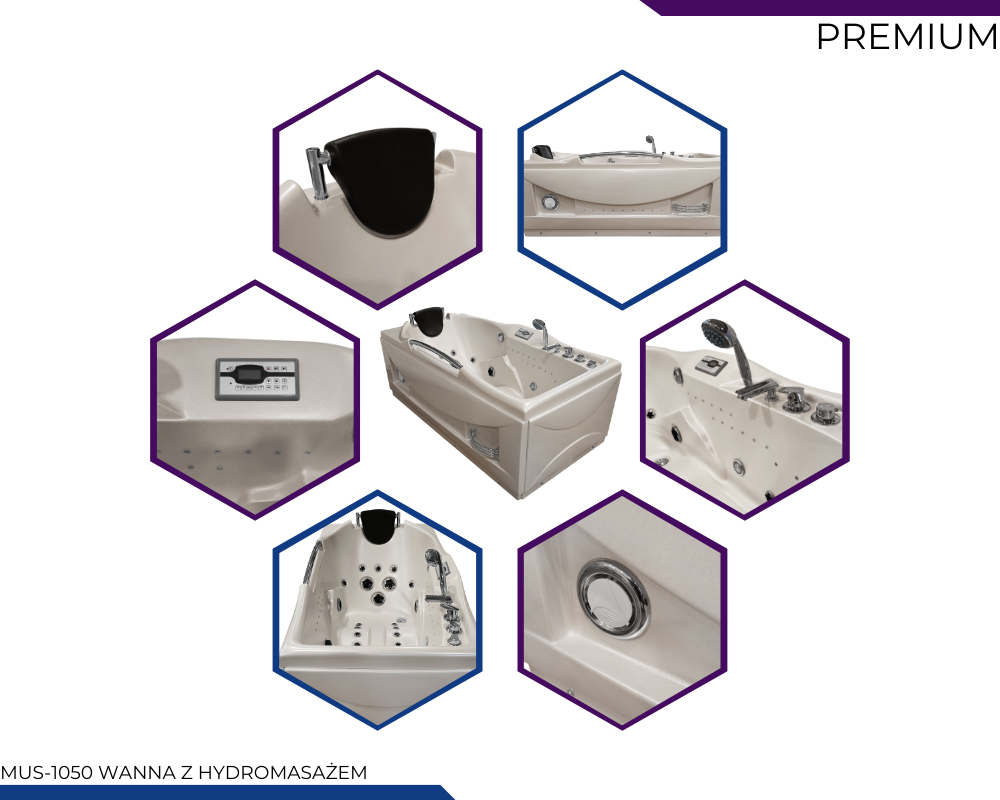 PREMIUM

MUS-1050 WANNA Z HYDROMASAŻEM