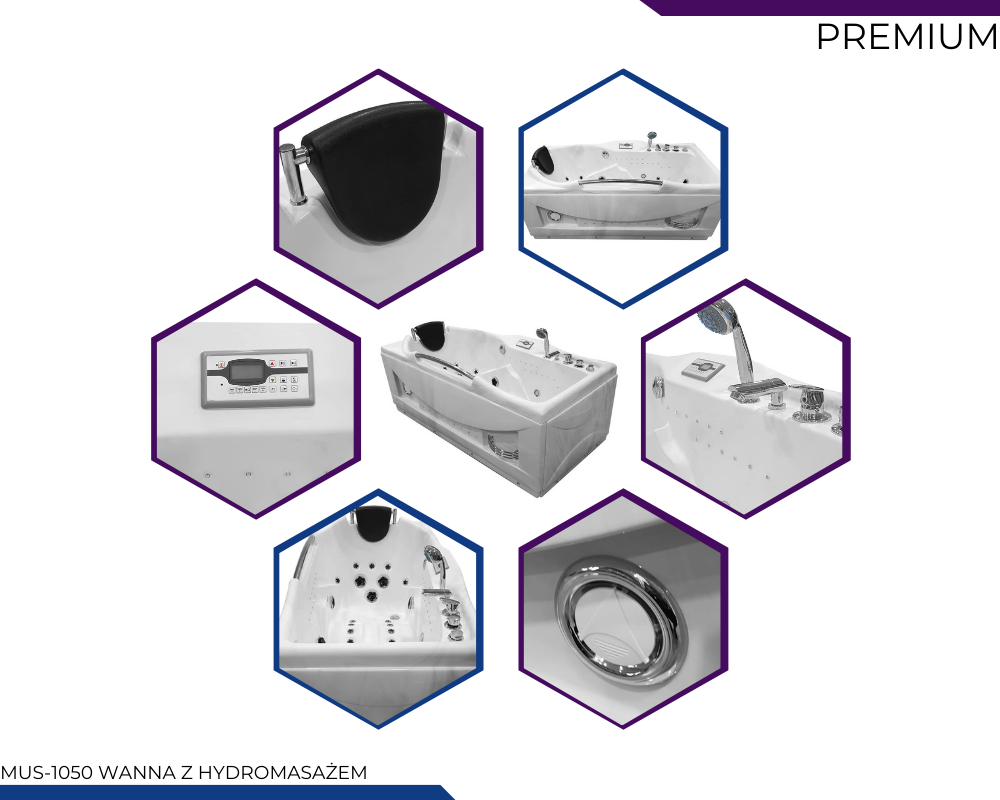 PREMIUM

MUS-1050 WANNA Z HYDROMASAŻEM