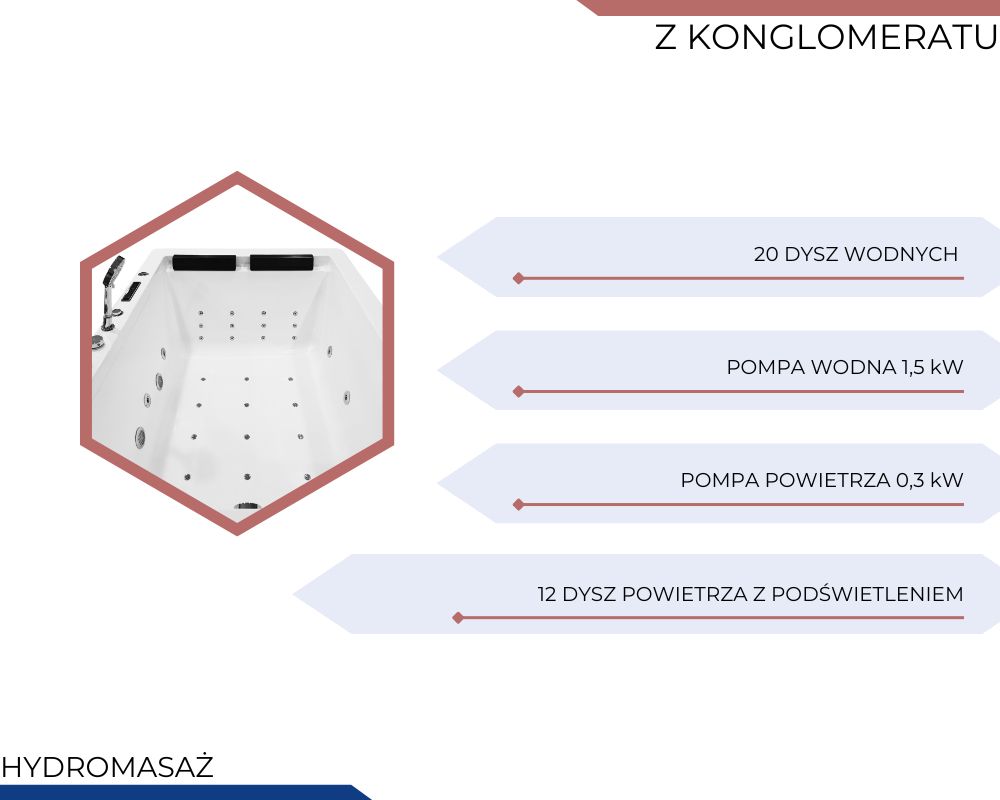 Z KONGLOMERATU

20 DYSZ WODNYCH

POMPA WODNA 1,5 kW

POMPA POWIETRZA 0,3 kW

12 DYSZ POWIETRZA Z PODŚWIETLENIEM

HYDROMASAŻ