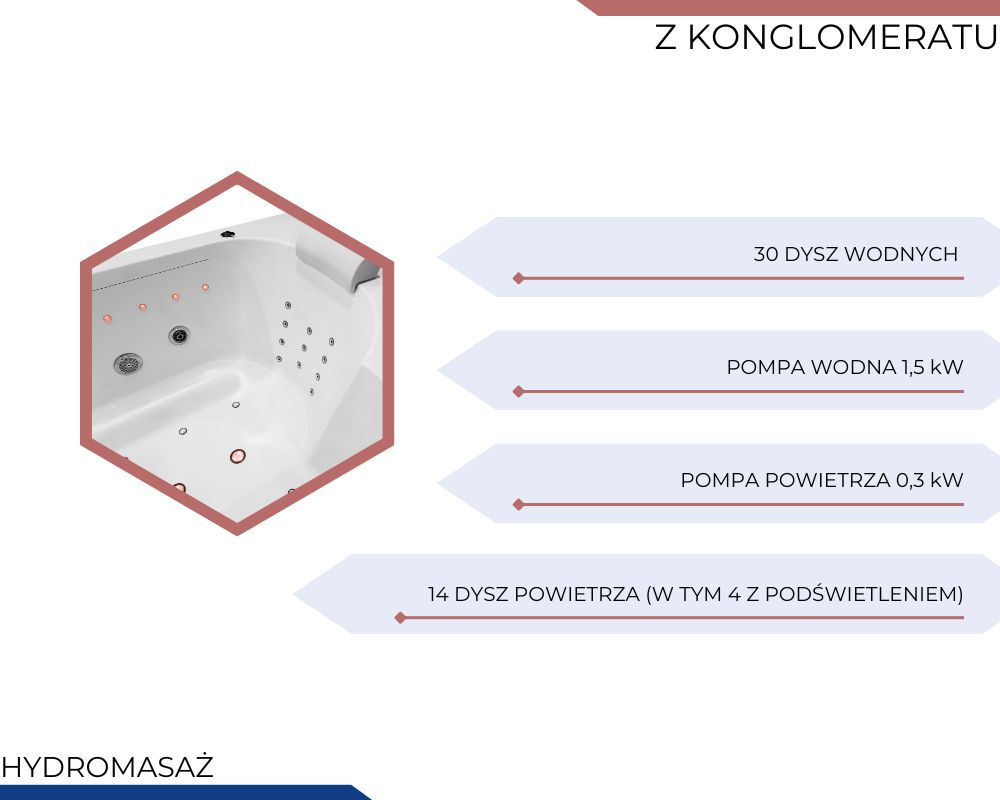 Z KONGLOMERATU

30 DYSZ WODNYCH

POMPA WODNA 1,5 kW

POMPA POWIETRZA 0,3 kW

14 DYSZ POWIETRZA (W TYM 4 Z PODŚWIETLENIEM)

HYDROMASAŻ